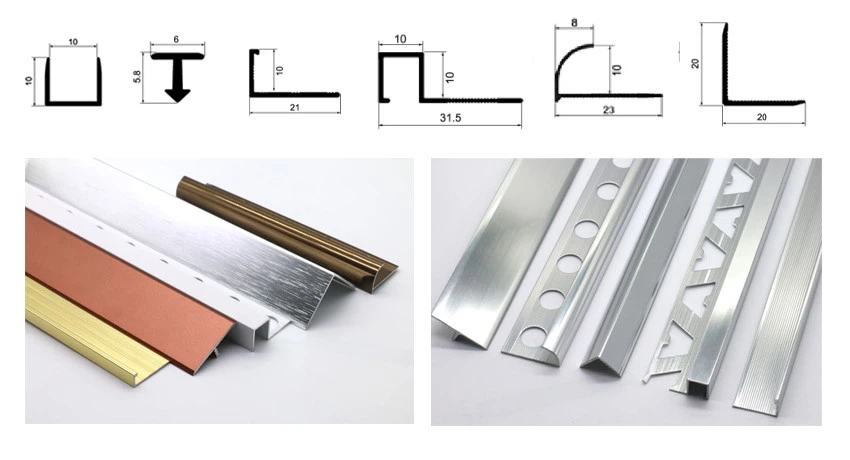 10
10
6
5.8
10
21
10
10
31.5
8
10
23
20
20